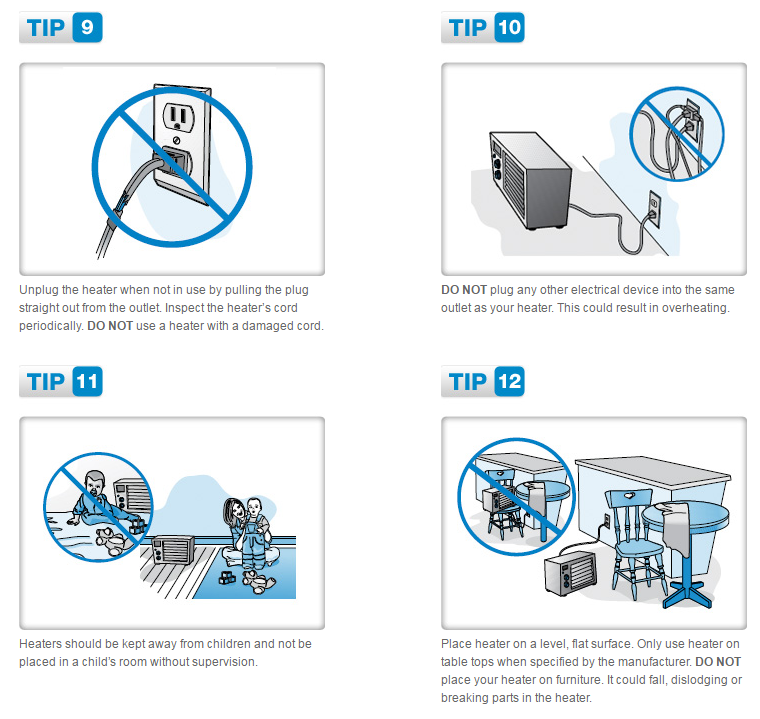 TIP 9

Unplug the heater when not in use by pulling the plug straight out from the outlet. Inspect the heater's cord periodically. DO NOT use a heater with a damaged cord.

TIP 10

DO NOT plug any other electrical device into the same outlet as your heater. This could result in overheating.

TIP 11

Heaters should be kept away from children and not be placed in a child's room without supervision.

TIP 12

Place heater on a level, flat surface. Only use heater on table tops when specified by the manufacturer. DO NOT place your heater on furniture. It could fall, dislodging or breaking parts in the heater.