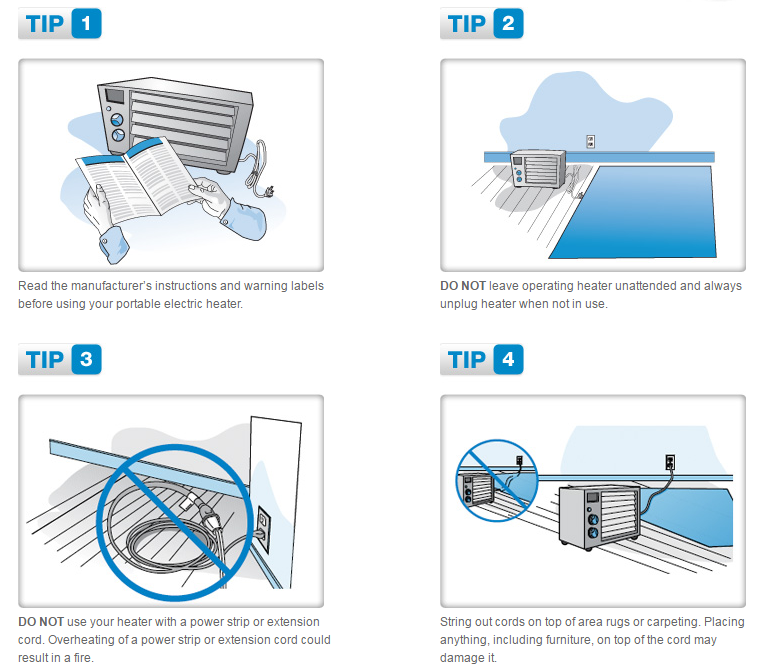 TIP 1

Read the manufacturer's instructions and warning labels before using your portable electric heater.

TIP 2

DO NOT leave operating heater unattended and always unplug heater when not in use.

TIP 3

DO NOT use your heater with a power strip or extension cord. Overheating of a power strip or extension cord could result in a fire.

TIP 4

String out cords on top of area rugs or carpeting. Placing anything, including furniture, on top of the cord may damage it.